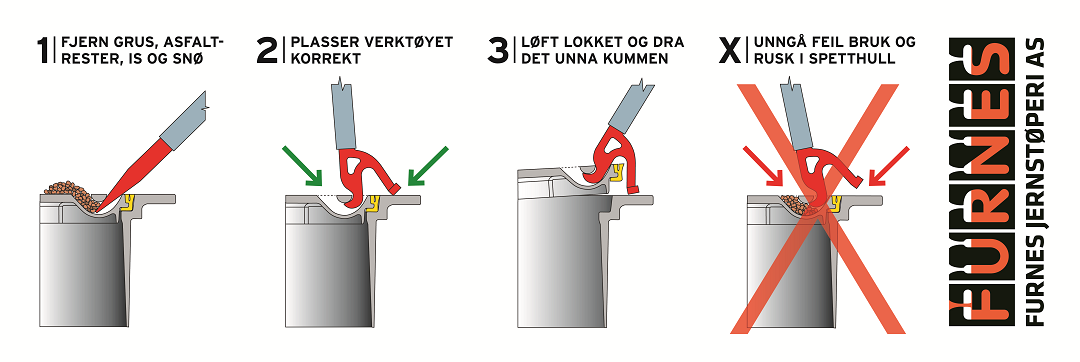 1 FJERN GRUS, ASFALTRESTER, IS OG SNØ

2 PLASSER VERKTØYET KORREKT

3 LØFT LOKKET OG DRA DET UNNA KUMMEN

X UNNGÅ FEIL BRUK OG RUSK I SPETTHULL

FURNES

FURNES JERNSTØPERI AS